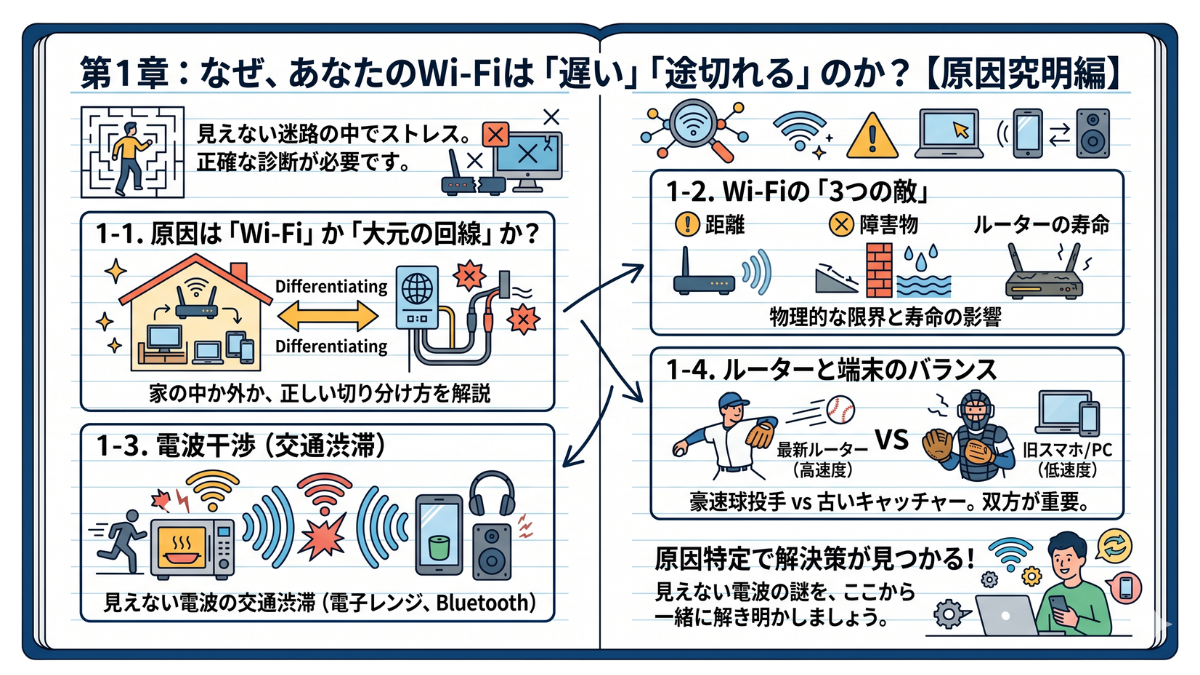 第1章：なぜ、あなたのWi-Fiは「遅い」「途切れる」のか？【原因究明編】

見えない迷路の中でストレス。正確な診断が必要です。

1-1. 原因は「Wi-Fi」か「大元の回線」か？

Differentiating

Differentiating

家の中か外か、正しい切り分け方を解説

1-3. 電波干渉（交通渋滞）

見えない電波の交通渋滞（電子レンジ、Bluetooth）

1-2. Wi-Fiの「3つの敵」

距離

障害物

ルーターの寿命

物理的な限界と寿命の影響

1-4. ルーターと端末のバランス

最新ルーター（高速度）

VS

旧スマホ/PC（低速度）

豪速球投手 vs 古いキャッチャー。双方が重要。

原因特定で解決策が見つかる！

見えない電波の謎を、ここから一緒に解き明かしましょう。