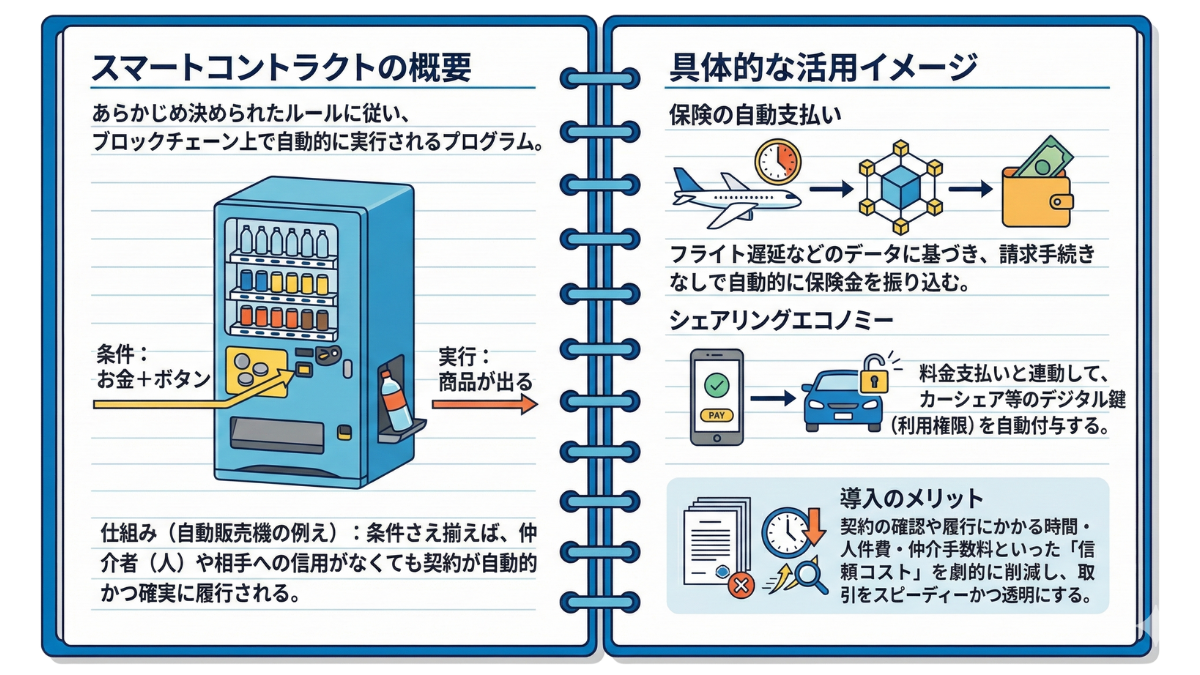 スマートコントラクトの概要

あらかじめ決められたルールに従い、ブロックチェーン上で自動的に実行されるプログラム。

条件：
お金＋ボタン

実行：
商品が出る

仕組み（自動販売機の例え）：条件さえ揃えば、仲介者（人）や相手への信用がなくても契約が自動的かつ確実に履行される。

具体的な活用イメージ

保険の自動支払い

フライト遅延などのデータに基づき、請求手続きなしで自動的に保険金を振り込む。

シェアリングエコノミー

PAY

料金支払いと連動して、カーシェア等のデジタル鍵（利用権限）を自動付与する。

導入のメリット

契約の確認や履行にかかる時間・人件費・仲介手数料といった「信頼コスト」を劇的に削減し、取引をスピーディーかつ透明にする。